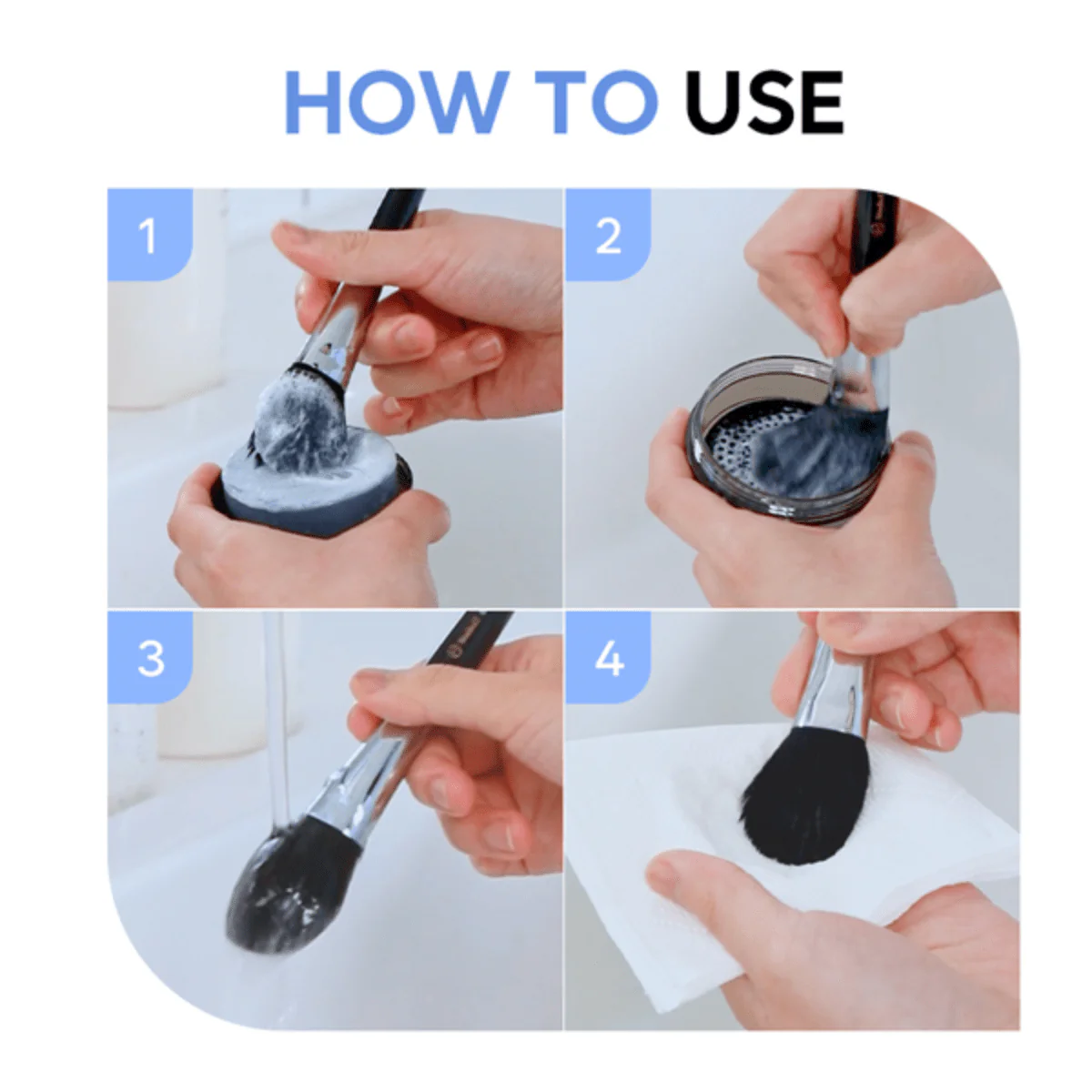 HOW TO USE

1

2

3

4